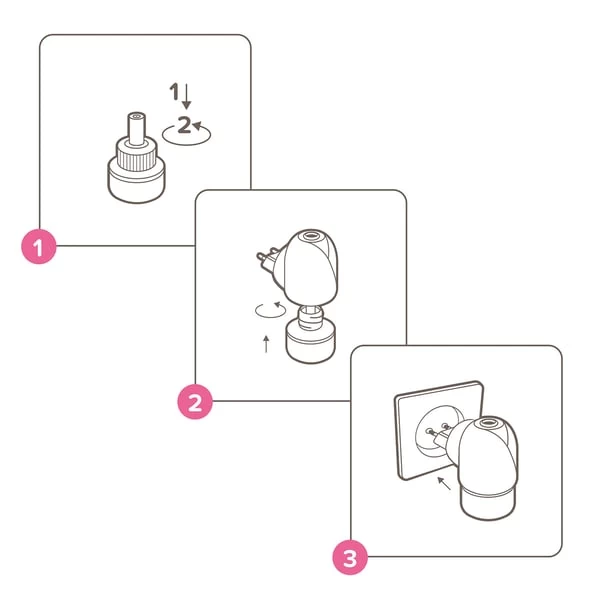 1
2
1
2
3