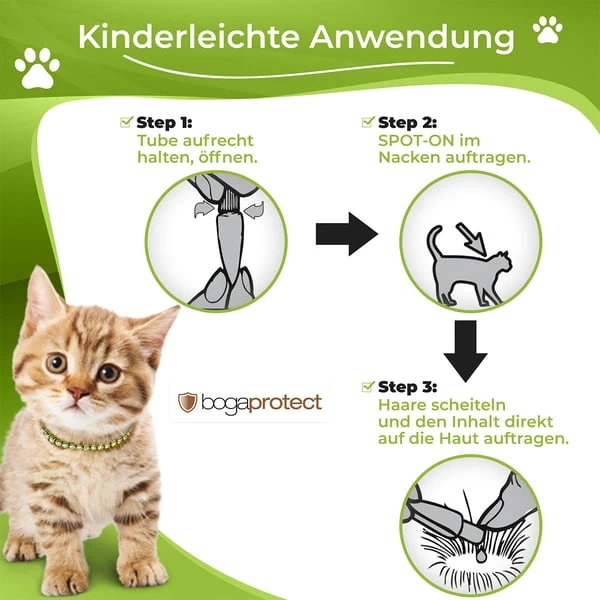 Kinderleichte Anwendung

Step 1:
Tube aufrecht halten, öffnen.

Step 2:
SPOT-ON im Nacken auftragen.

bogaprotect

Step 3:
Haare scheiteln und den Inhalt direkt auf die Haut auftragen.