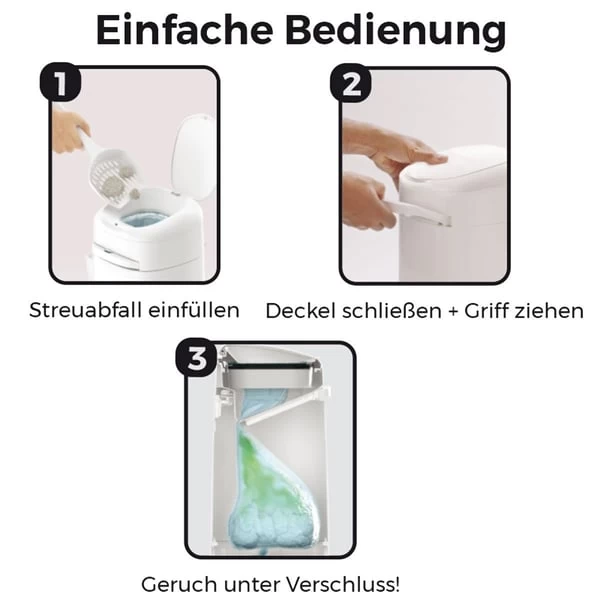 Einfache Bedienung

1

Streuabfall einfüllen

2

Deckel schließen + Griff ziehen

3

Geruch unter Verschluss!