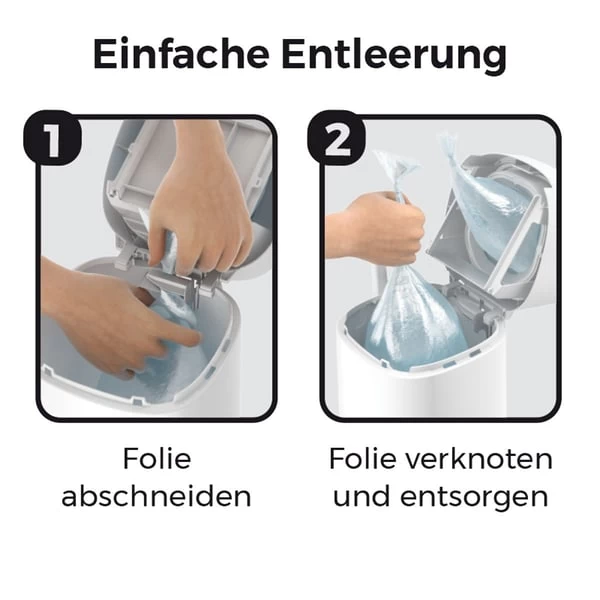 Einfache Entleerung

1

Folie abschneiden

2

Folie verknoten und entsorgen