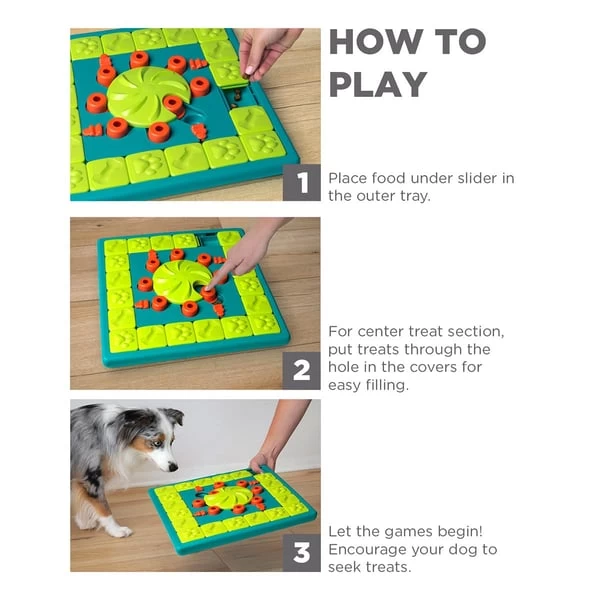 HOW TO PLAY

1 Place food under slider in the outer tray.

2 For center treat section, put treats through the hole in the covers for easy filling.

3 Let the games begin! Encourage your dog to seek treats.