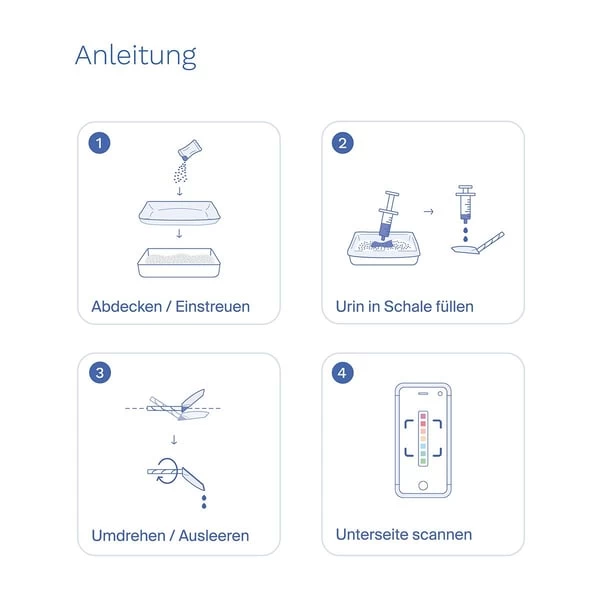 Anleitung

1

Abdecken / Einstreuen

2

Urin in Schale füllen

3

Umdrehen / Ausleeren

4

Unterseite scannen